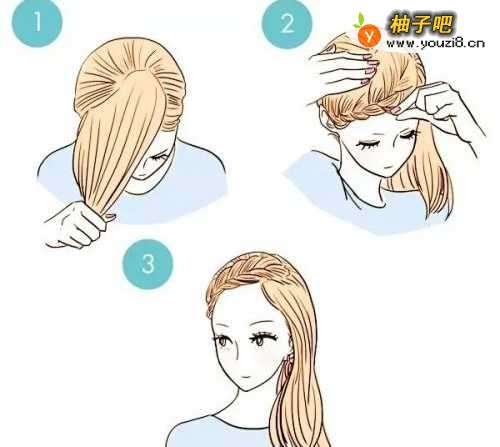 1

2

y 柚子吧
www.youzi8.cn

3