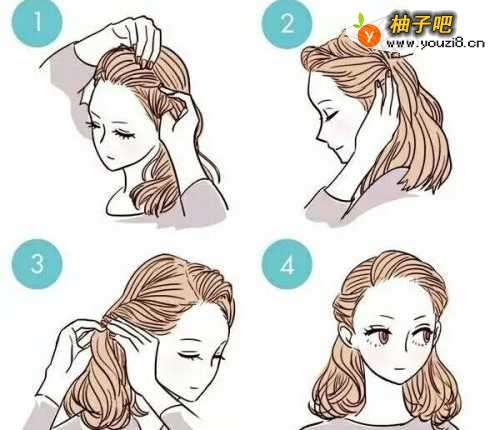 1

2

y 柚子吧
www.youzi8.cn

3

4